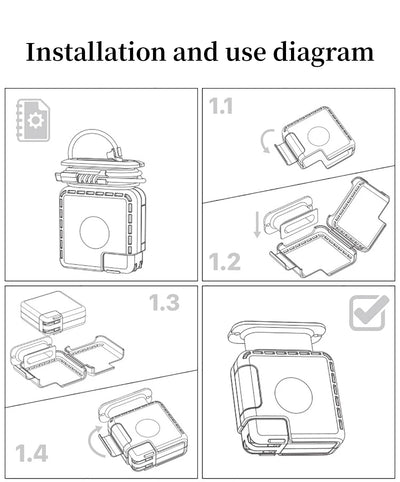 Installation and use diagram

1.1

1.2

1.3

1.4