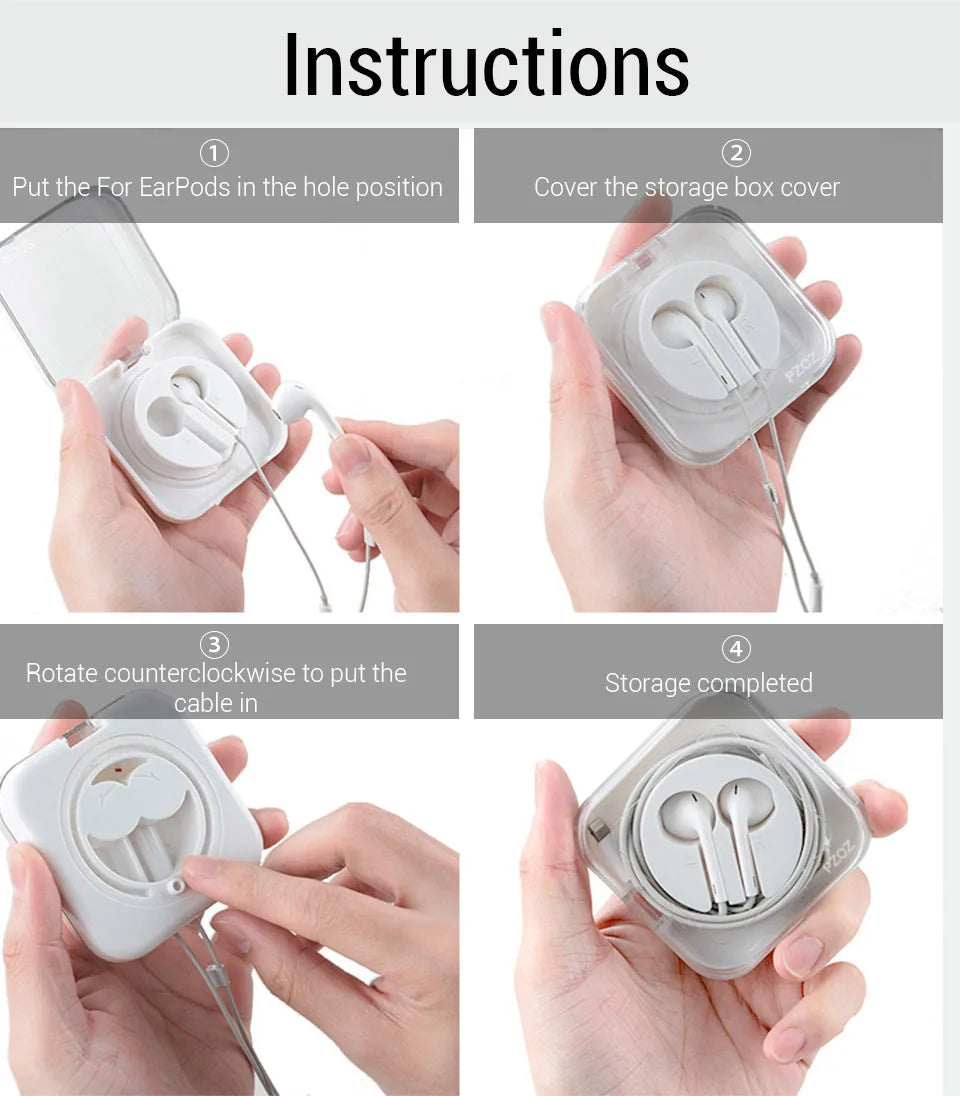 Instructions

①
Put the For EarPods in the hole position

②
Cover the storage box cover

PZOZ

③
Rotate counterclockwise to put the cable in

④
Storage completed

PZOZ