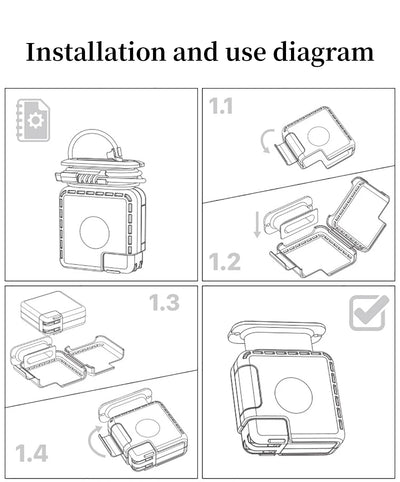 Installation and use diagram

1.1

1.2

1.3

1.4